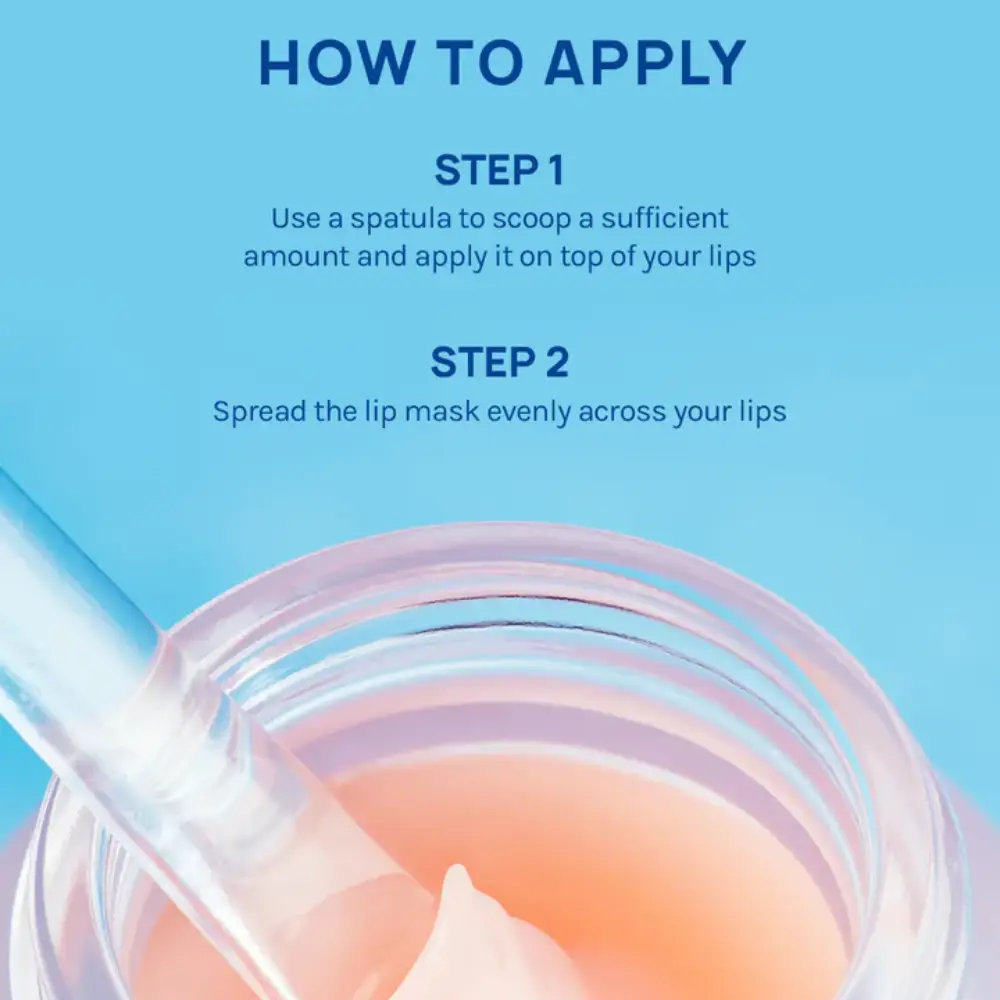 HOW TO APPLY

STEP 1
Use a spatula to scoop a sufficient amount and apply it on top of your lips

STEP 2
Spread the lip mask evenly across your lips